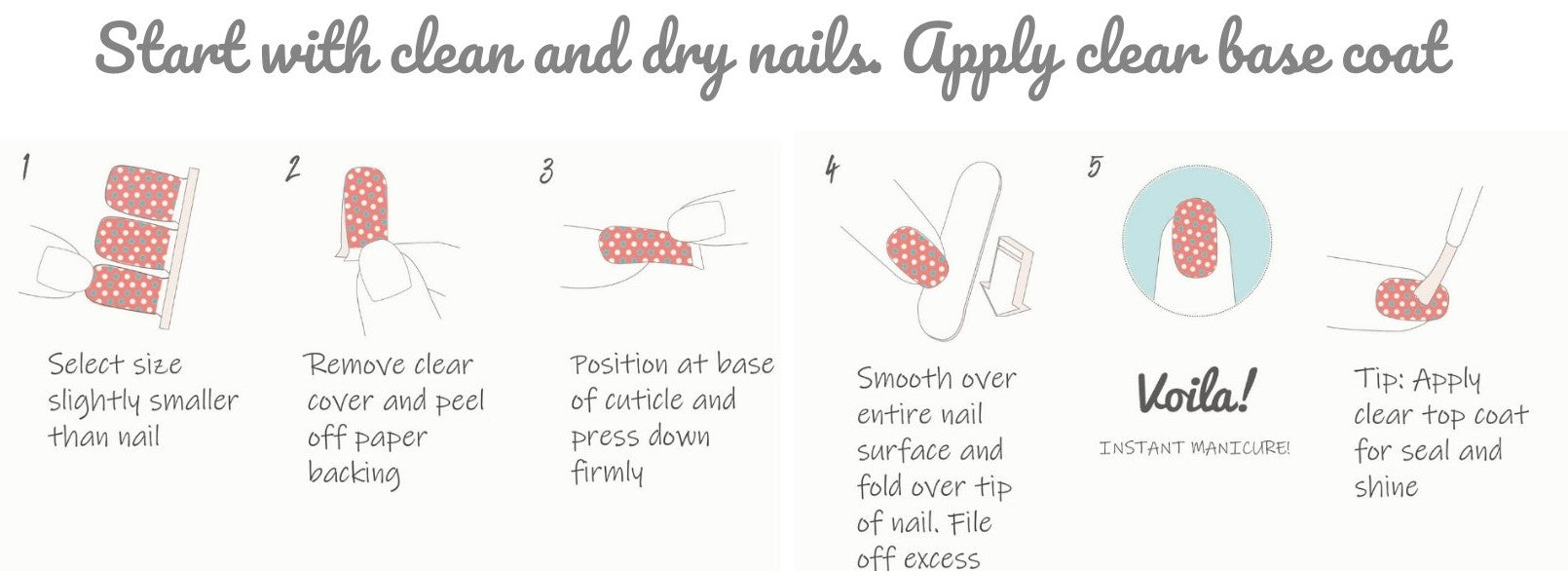 Start with clean and dry nails. Apply clear base coat

1

Select size slightly smaller than nail

2

Remove clear cover and peel off paper backing

3

Position at base of cuticle and press down firmly

4

Smooth over entire nail surface and fold over tip of nail. File off excess

5

Voila!

INSTANT MANICURE!

Tip: Apply clear top coat for seal and shine